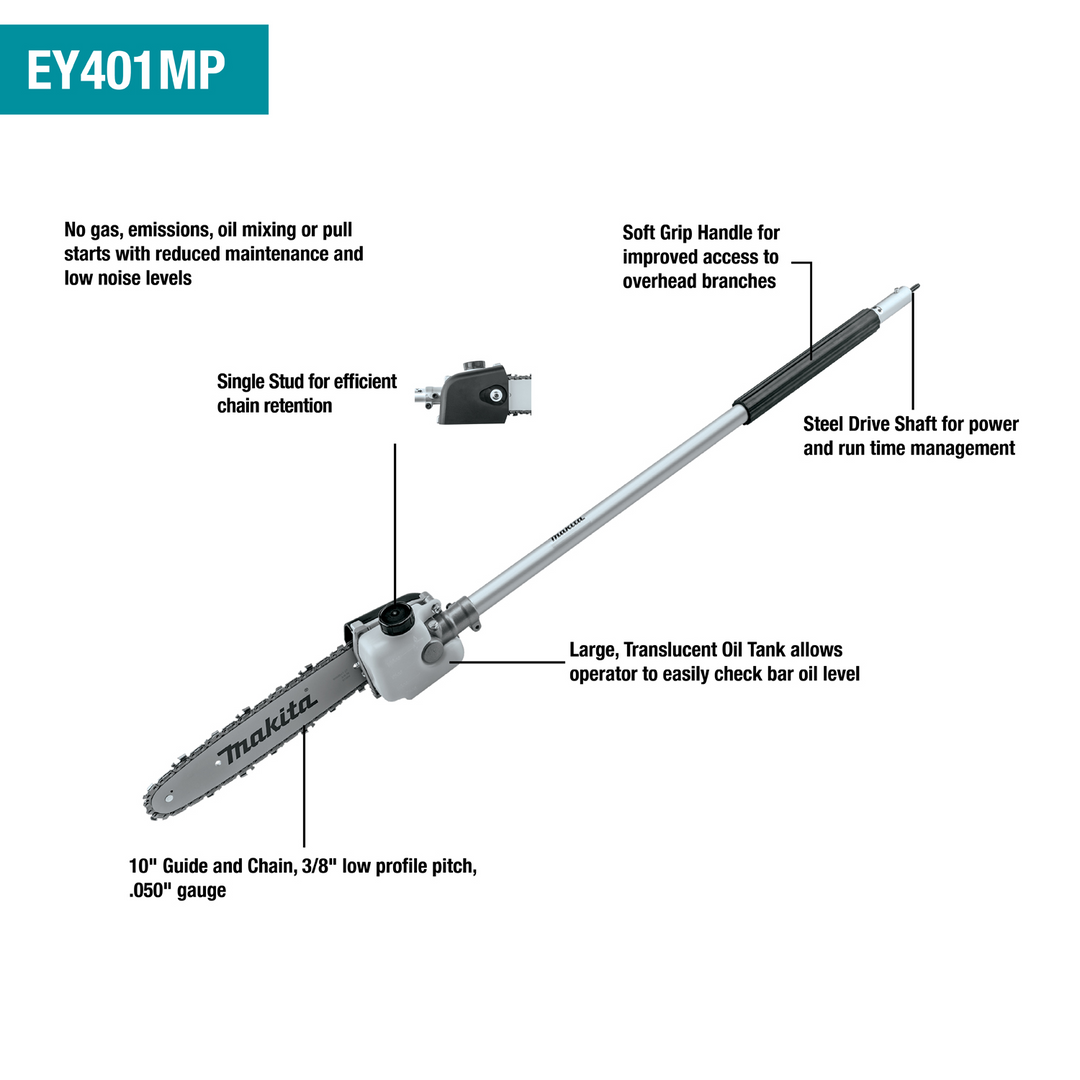 EY401MP

No gas, emissions, oil mixing or pull starts with reduced maintenance and low noise levels

Soft Grip Handle for improved access to overhead branches

Single Stud for efficient chain retention

Steel Drive Shaft for power and run time management

makita

Large, Translucent Oil Tank allows operator to easily check bar oil level

makita

10" Guide and Chain, 3/8" low profile pitch, .050" gauge